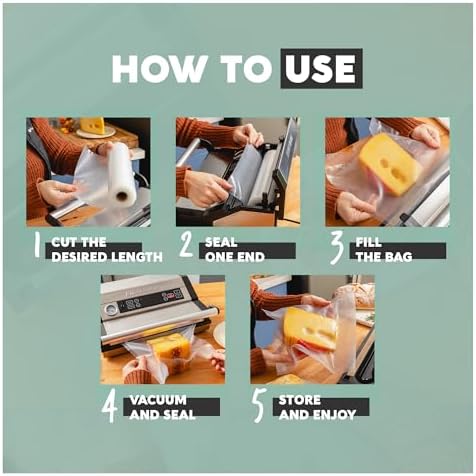 HOW TO USE

1 CUT THE DESIRED LENGTH

2 SEAL ONE END

3 FILL THE BAG

4 VACUUM AND SEAL

5 STORE AND ENJOY